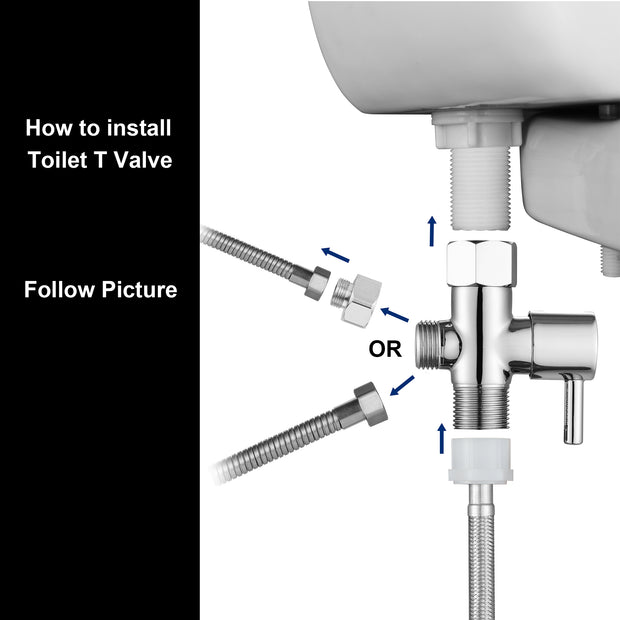 How to install Toilet T Valve

Follow Picture

OR