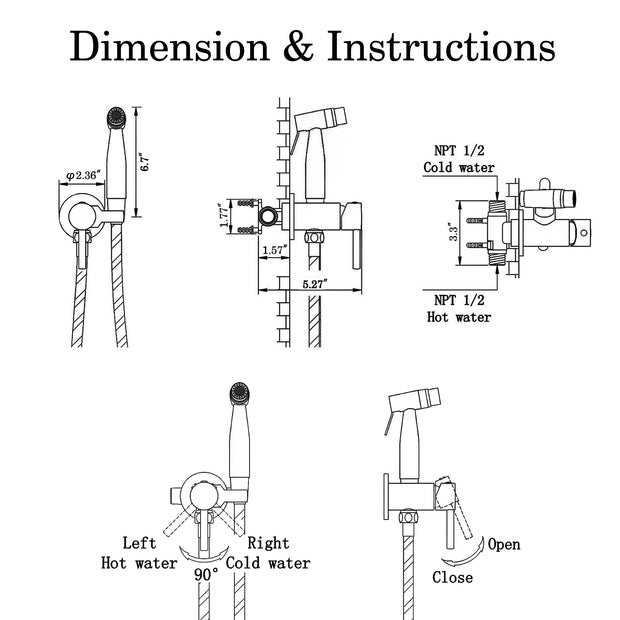 Dimension & Instructions

φ2.36"

6.7"

1.77"

1.57"

5.27"

NPT 1/2
Cold water

3.3"

NPT 1/2
Hot water

Left
Hot water

Right
Cold water

90°

Open

Close