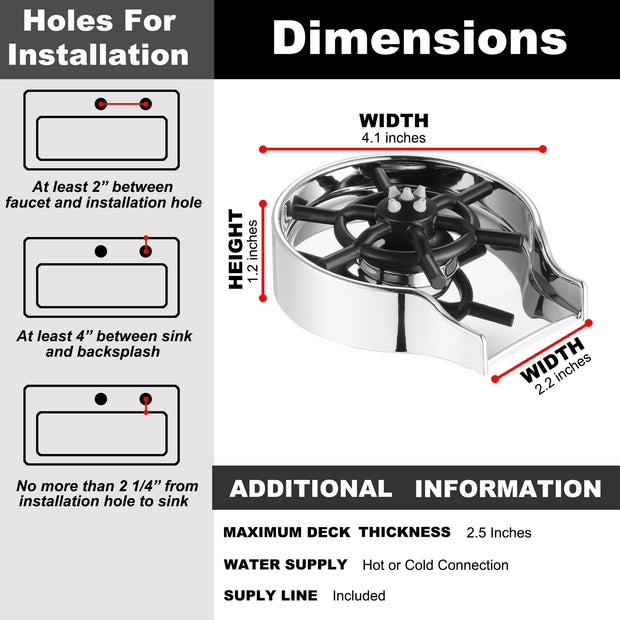 Holes For Installation

At least 2” between faucet and installation hole

At least 4” between sink and backsplash

No more than 2 1/4” from installation hole to sink

Dimensions

WIDTH
4.1 inches

HEIGHT
1.2 inches

WIDTH
2.2 inches

ADDITIONAL INFORMATION

MAXIMUM DECK THICKNESS 2.5 Inches

WATER SUPPLY Hot or Cold Connection

SUPLY LINE Included