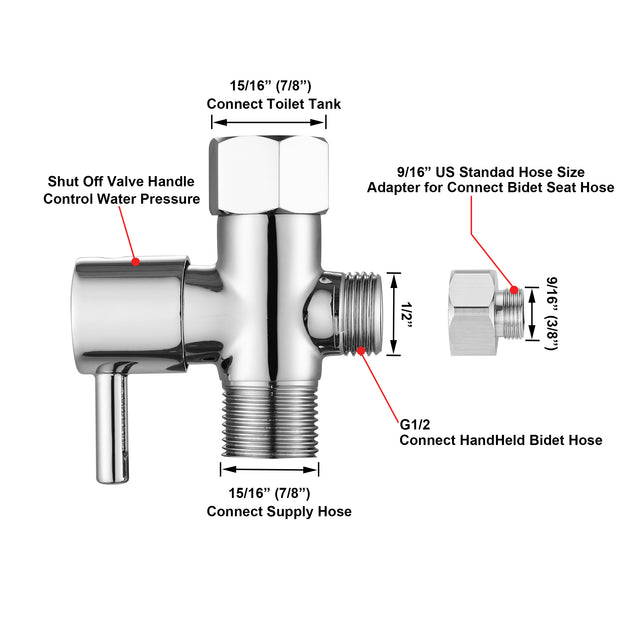 15/16” (7/8”)
Connect Toilet Tank

Shut Off Valve Handle
Control Water Pressure

9/16” US Standad Hose Size
Adapter for Connect Bidet Seat Hose

1/2”

9/16” (3/8”)

G1/2
Connect HandHeld Bidet Hose

15/16” (7/8”)
Connect Supply Hose