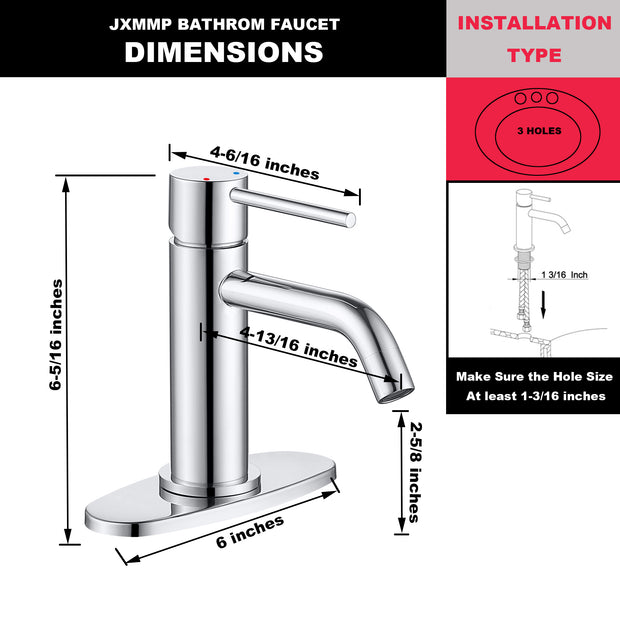 JXMMP BATHROM FAUCET
DIMENSIONS

INSTALLATION TYPE

3 HOLES

4-6/16 inches

6-5/16 inches

4-13/16 inches

2-5/8 inches

6 inches

1 3/16 Inch

Make Sure the Hole Size At least 1-3/16 inches